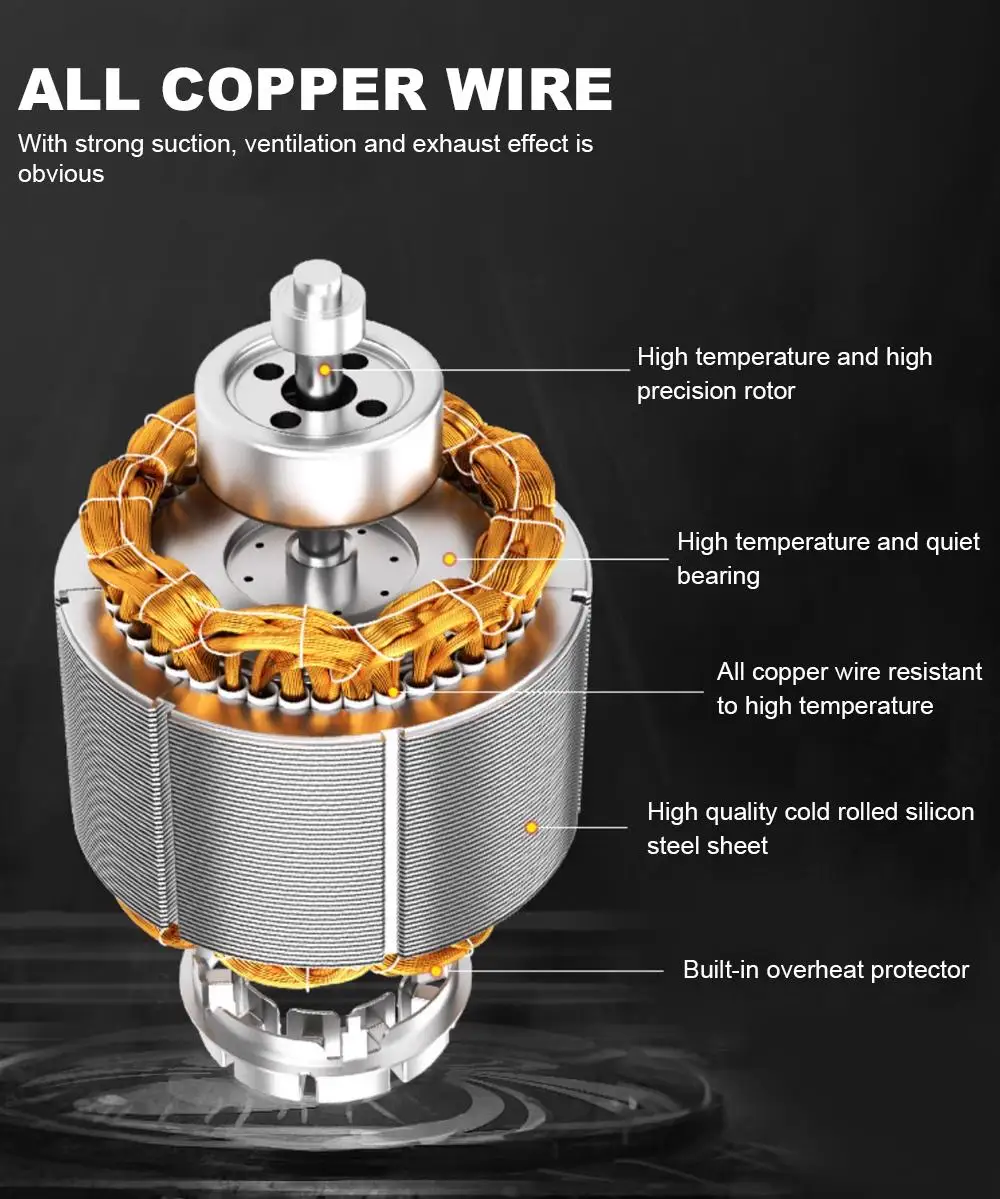 ALL COPPER WIRE

With strong suction, ventilation and exhaust effect is obvious

High temperature and high precision rotor

High temperature and quiet bearing

All copper wire resistant to high temperature

High quality cold rolled silicon steel sheet

Built-in overheat protector