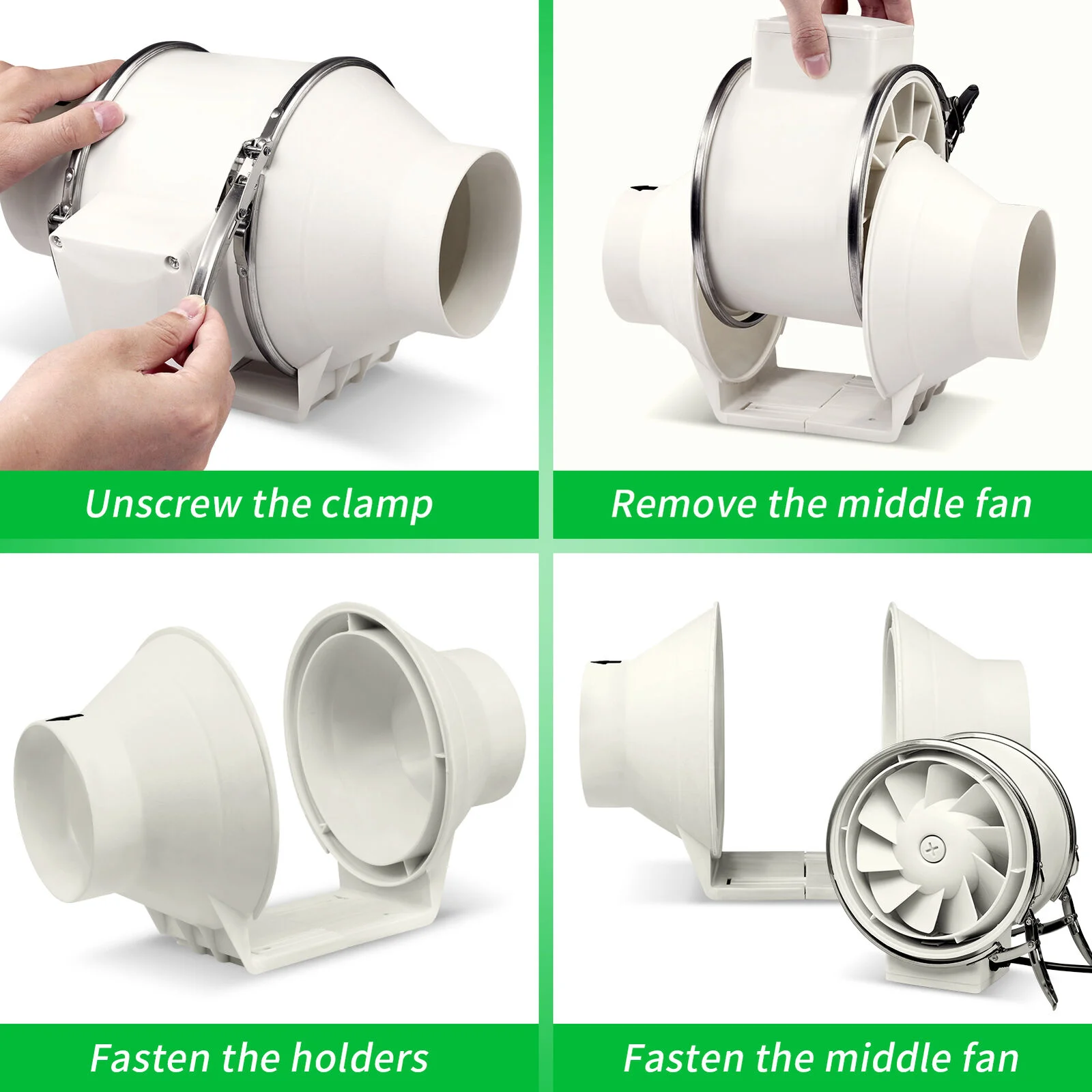 Unscrew the clamp

Remove the middle fan

Fasten the holders

Fasten the middle fan