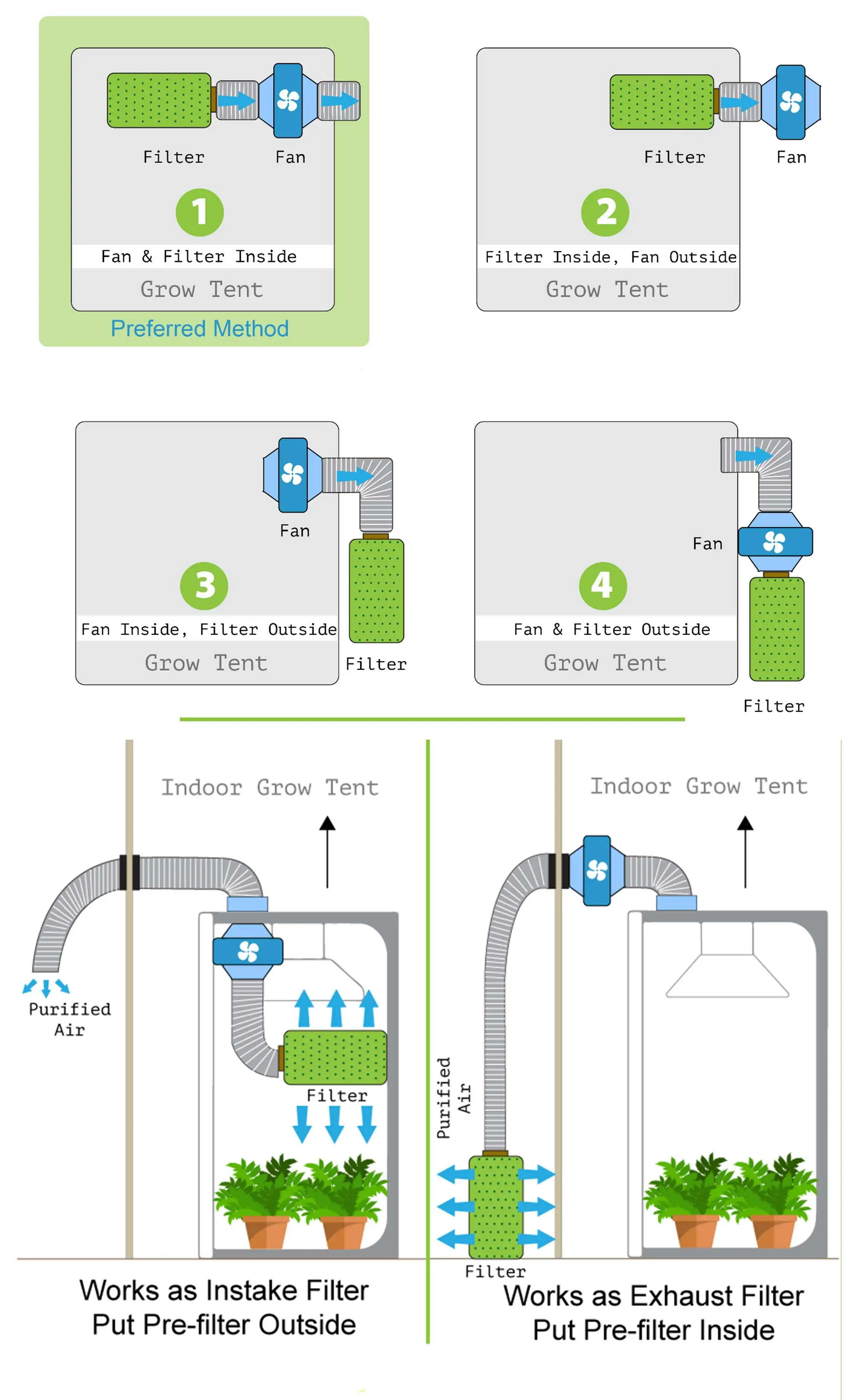 Filter Fan

1

Fan & Filter Inside

Grow Tent

Preferred Method

Filter Fan

2

Filter Inside, Fan Outside

Grow Tent

Fan

3

Fan Inside, Filter Outside

Grow Tent

Filter

Fan

4

Fan & Filter Outside

Grow Tent

Filter

Indoor Grow Tent

Purified Air

Filter

Works as Instake Filter
Put Pre-filter Outside

Indoor Grow Tent

Purified Air

Filter

Works as Exhaust Filter
Put Pre-filter Inside