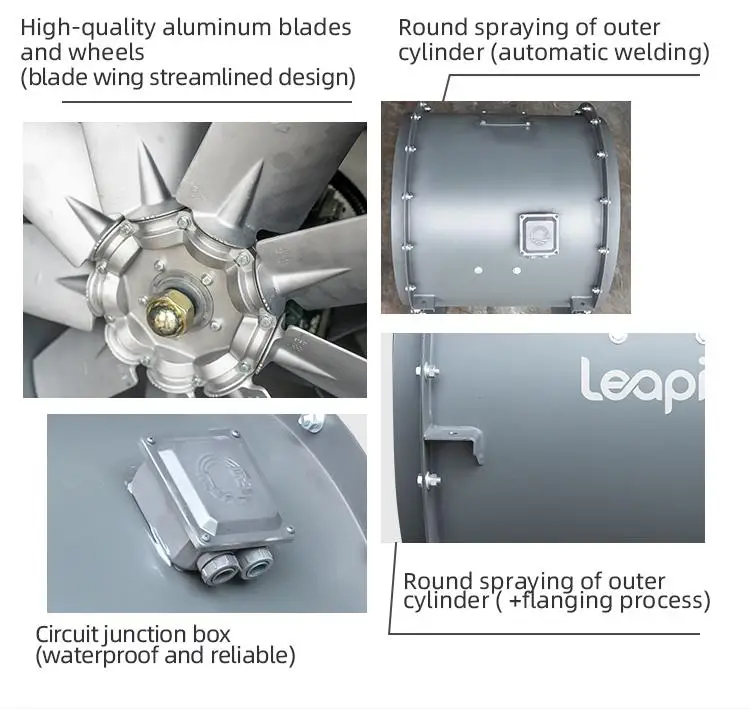 High-quality aluminum blades and wheels
(blade wing streamlined design)

Round spraying of outer cylinder (automatic welding)

Leapi

Circuit junction box
(waterproof and reliable)

Round spraying of outer cylinder ( +flanging process)