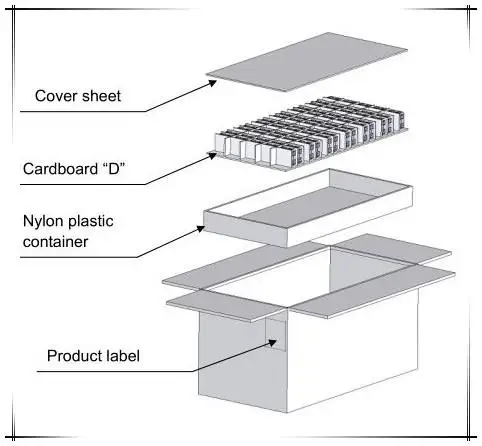 Cover sheet

Cardboard “D”

Nylon plastic container

Product label