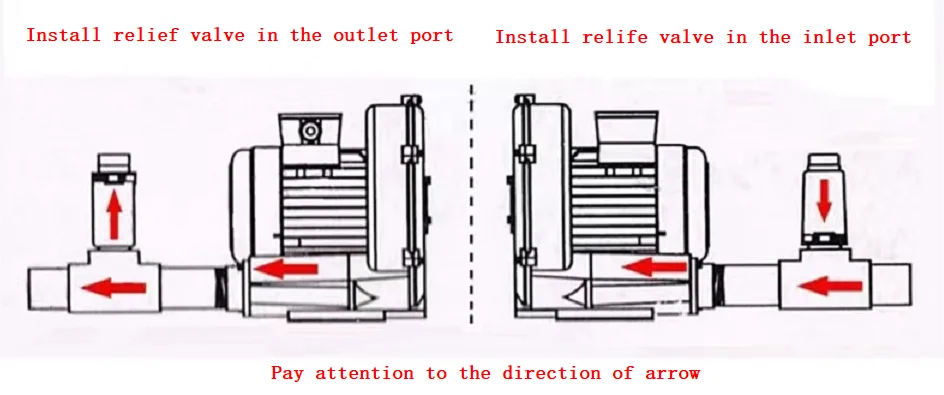 Install relief valve in the outlet port

Install relife valve in the inlet port

Pay attention to the direction of arrow