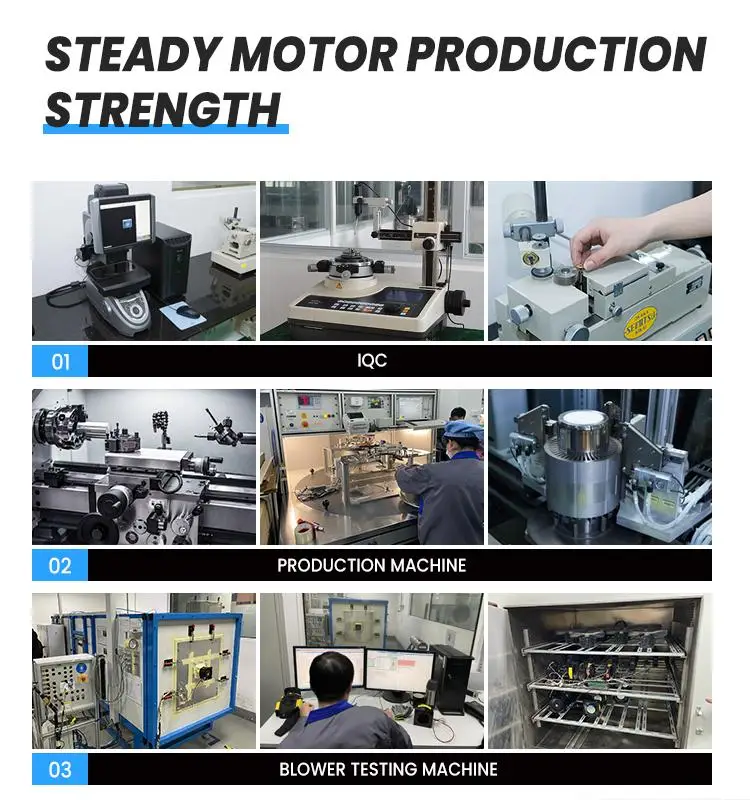 STEADY MOTOR PRODUCTION STRENGTH

01 IQC

02 PRODUCTION MACHINE

03 BLOWER TESTING MACHINE