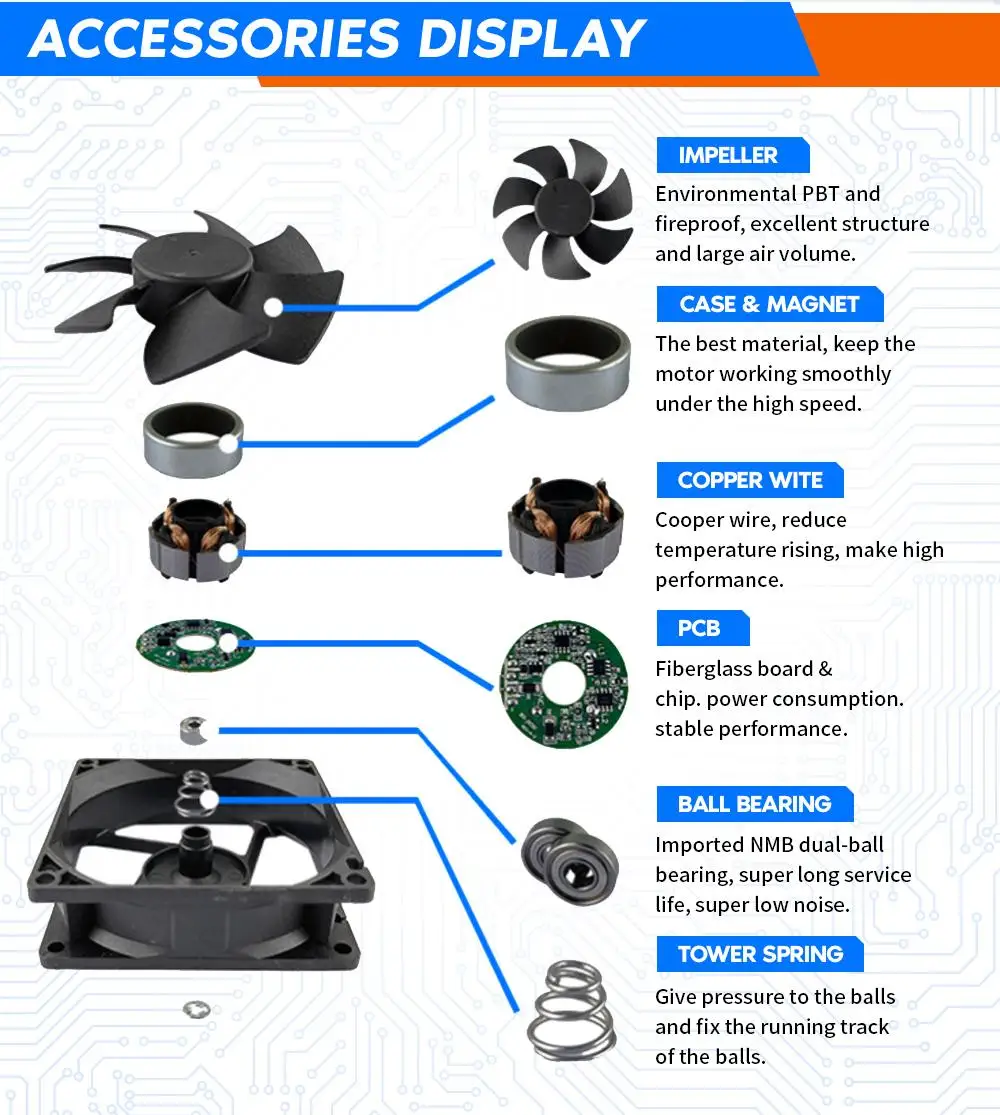 ACCESSORIES DISPLAY

IMPELLER
Environmental PBT and fireproof, excellent structure and large air volume.

CASE & MAGNET
The best material, keep the motor working smoothly under the high speed.

COPPER WITE
Cooper wire, reduce temperature rising, make high performance.

PCB
Fiberglass board & chip. power consumption. stable performance.

BALL BEARING
Imported NMB dual-ball bearing, super long service life, super low noise.

TOWER SPRING
Give pressure to the balls and fix the running track of the balls.