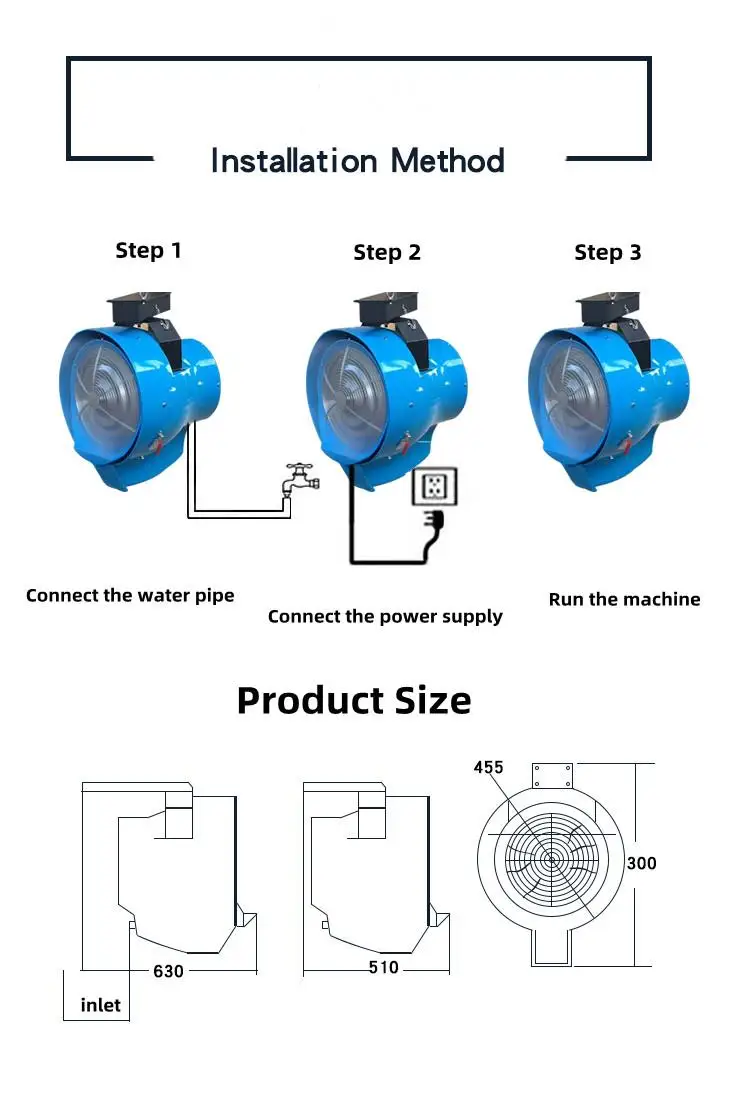 Installation Method

Step 1

Step 2

Step 3

Connect the water pipe

Connect the power supply

Run the machine

Product Size

630

inlet

510

455

300