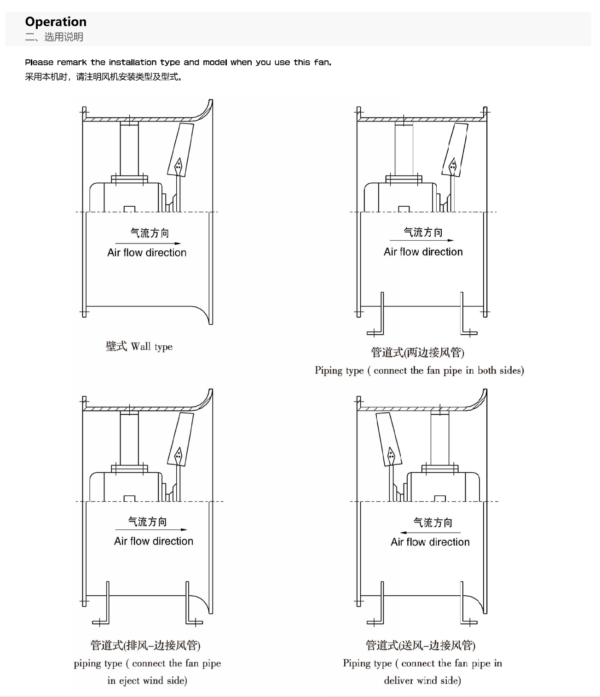 Operation
二、选用说明

Please remark the installation type and model when you use this fan.
采用本机时，请注明风机安装类型及型式。

气流方向
Air flow direction

壁式 Wall type

气流方向
Air flow direction

管道式(两边接风管)
Piping type ( connect the fan pipe in both sides)

气流方向
Air flow direction

管道式(排风-边接风管)
piping type ( connect the fan pipe in eject wind side)

气流方向
Air flow direction

管道式(送风-边接风管)
Piping type ( connect the fan pipe in deliver wind side)