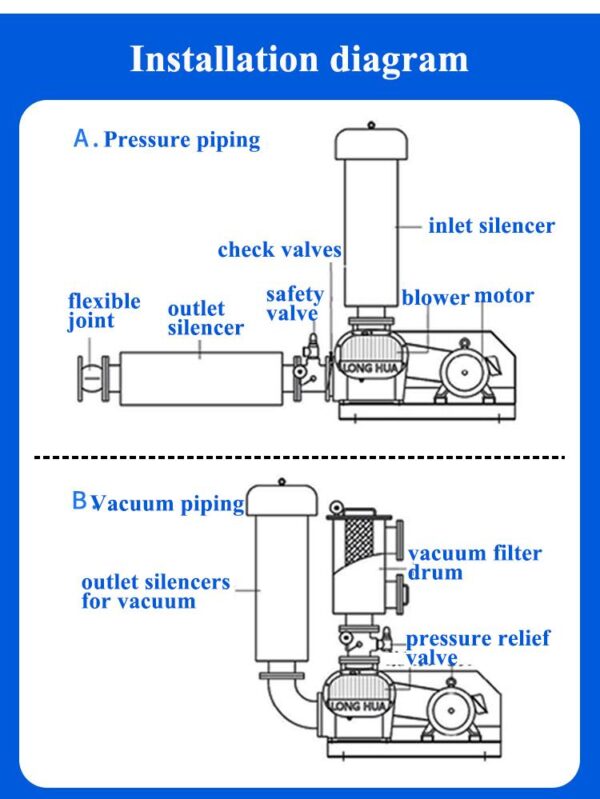 Installation diagram

A. Pressure piping

inlet silencer

check valves

flexible joint

outlet silencer

safety valve

blower

motor

LONG HUA

B. Vacuum piping

vacuum filter drum

outlet silencers for vacuum

pressure relief valve

LONG HUA