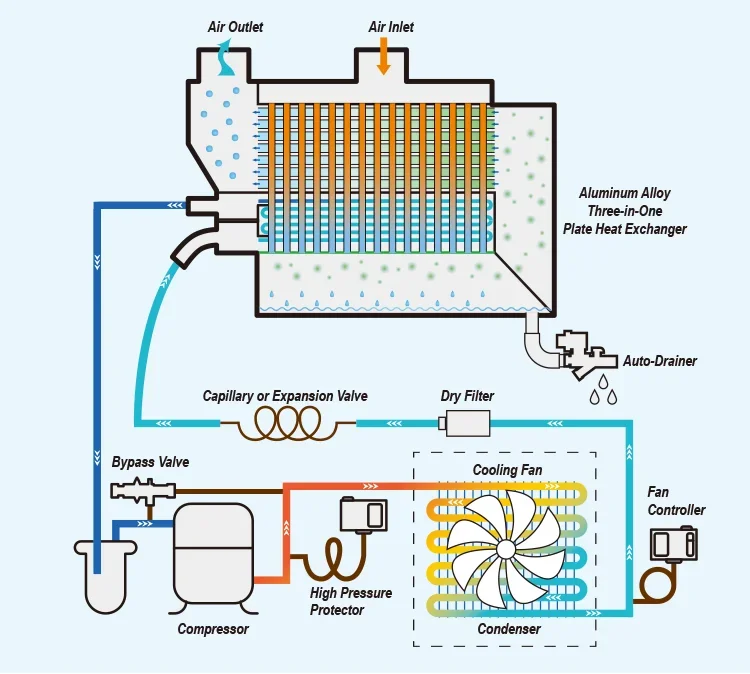 Air Outlet

Air Inlet

Aluminum Alloy Three-in-One Plate Heat Exchanger

Auto-Drainer

Capillary or Expansion Valve

Dry Filter

Bypass Valve

Cooling Fan

Fan Controller

High Pressure Protector

Compressor

Condenser