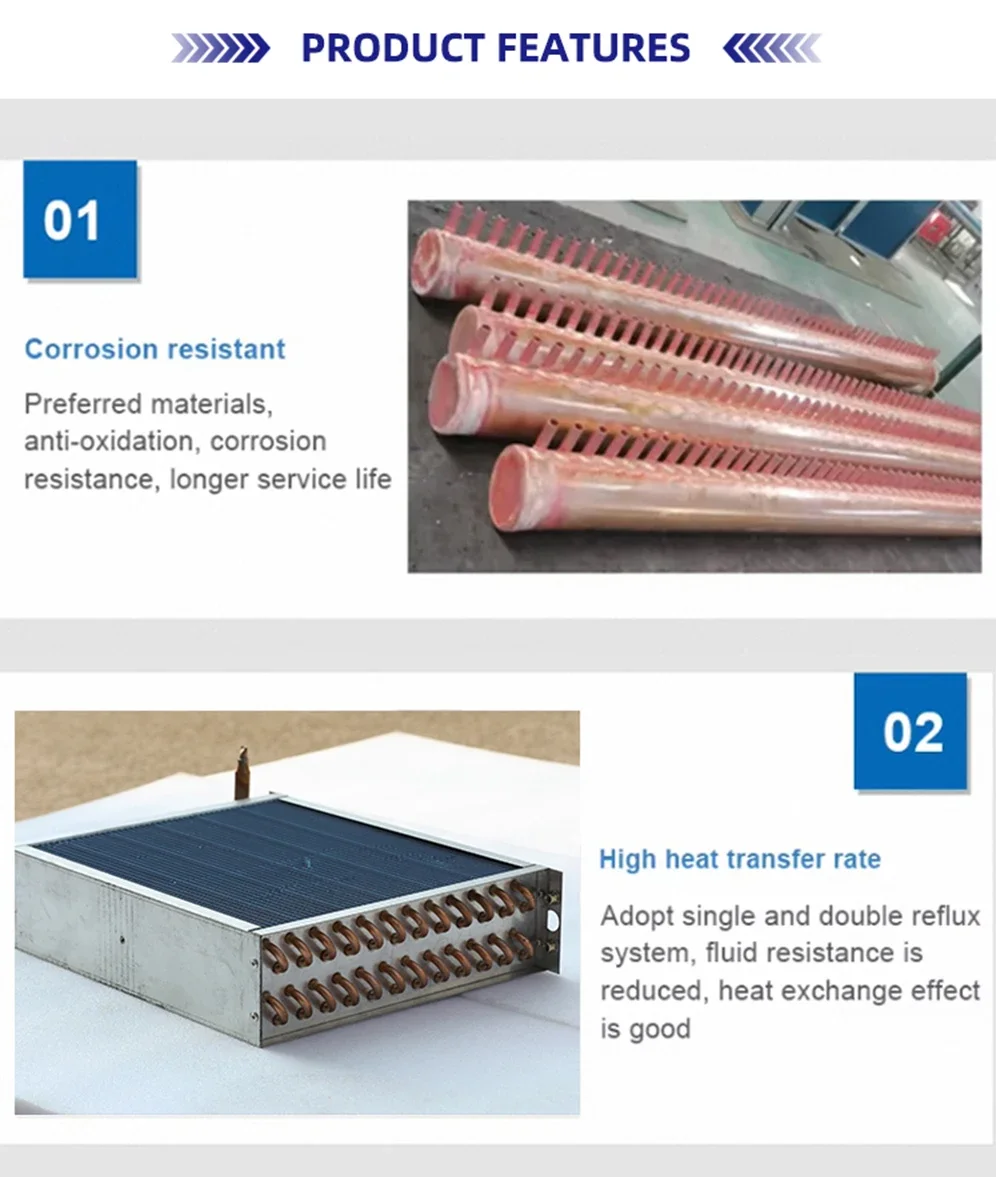 PRODUCT FEATURES

01

Corrosion resistant

Preferred materials, anti-oxidation, corrosion resistance, longer service life

02

High heat transfer rate

Adopt single and double reflux system, fluid resistance is reduced, heat exchange effect is good