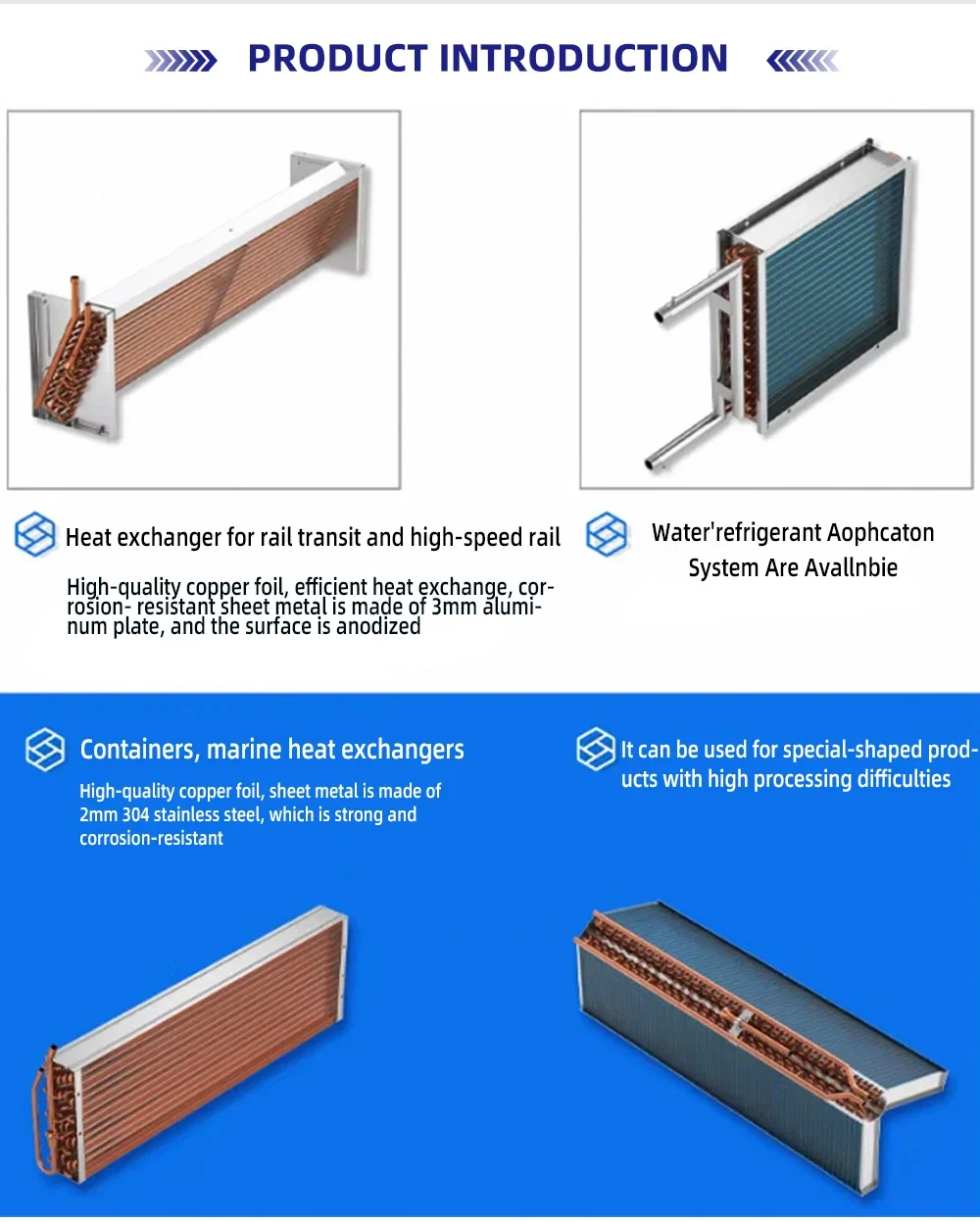 PRODUCT INTRODUCTION

Heat exchanger for rail transit and high-speed rail

High-quality copper foil, efficient heat exchange, corrosion- resistant sheet metal is made of 3mm aluminum plate, and the surface is anodized

Water'refrigerant Aophcaton System Are Avallnbie

Containers, marine heat exchangers

High-quality copper foil, sheet metal is made of 2mm 304 stainless steel, which is strong and corrosion-resistant

It can be used for special-shaped products with high processing difficulties