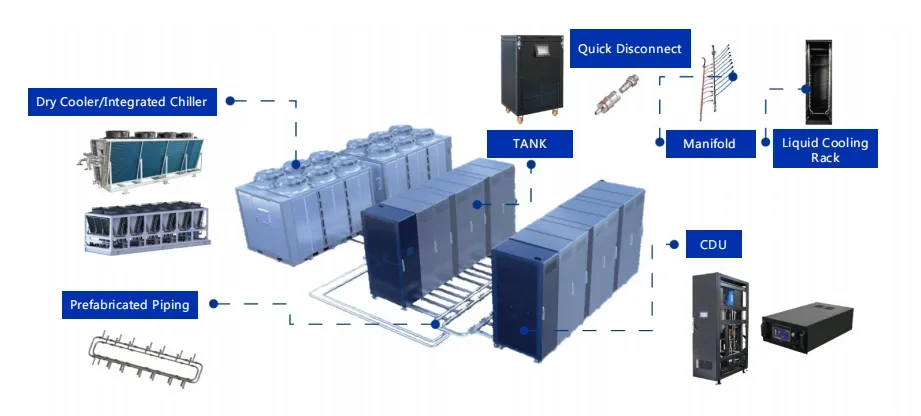 Dry Cooler/Integrated Chiller

Quick Disconnect

TANK

Manifold

Liquid Cooling Rack

CDU

Prefabricated Piping