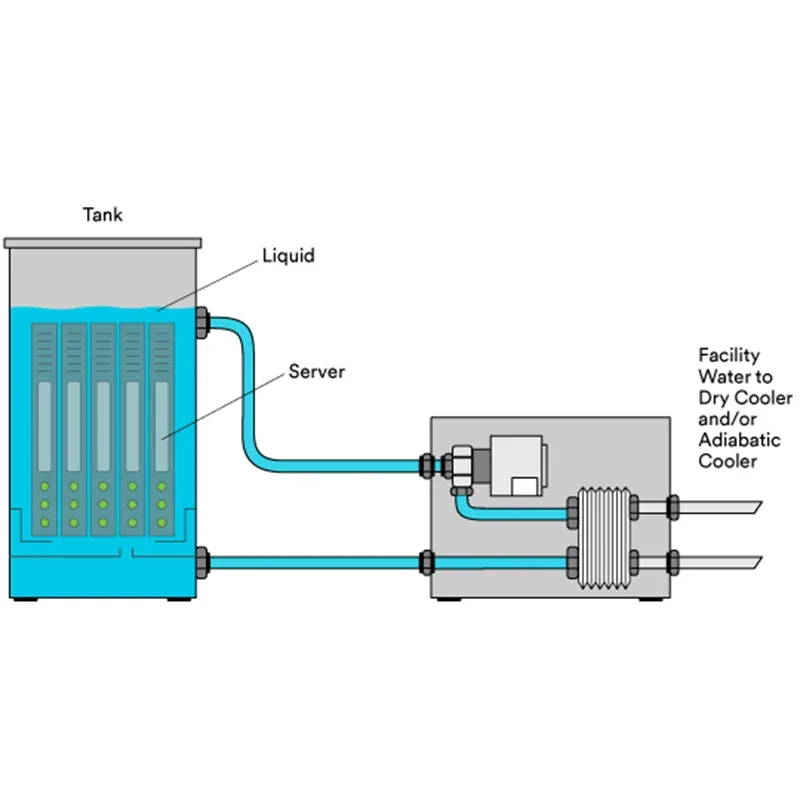 Tank

Liquid

Server

Facility Water to Dry Cooler and/or Adiabatic Cooler