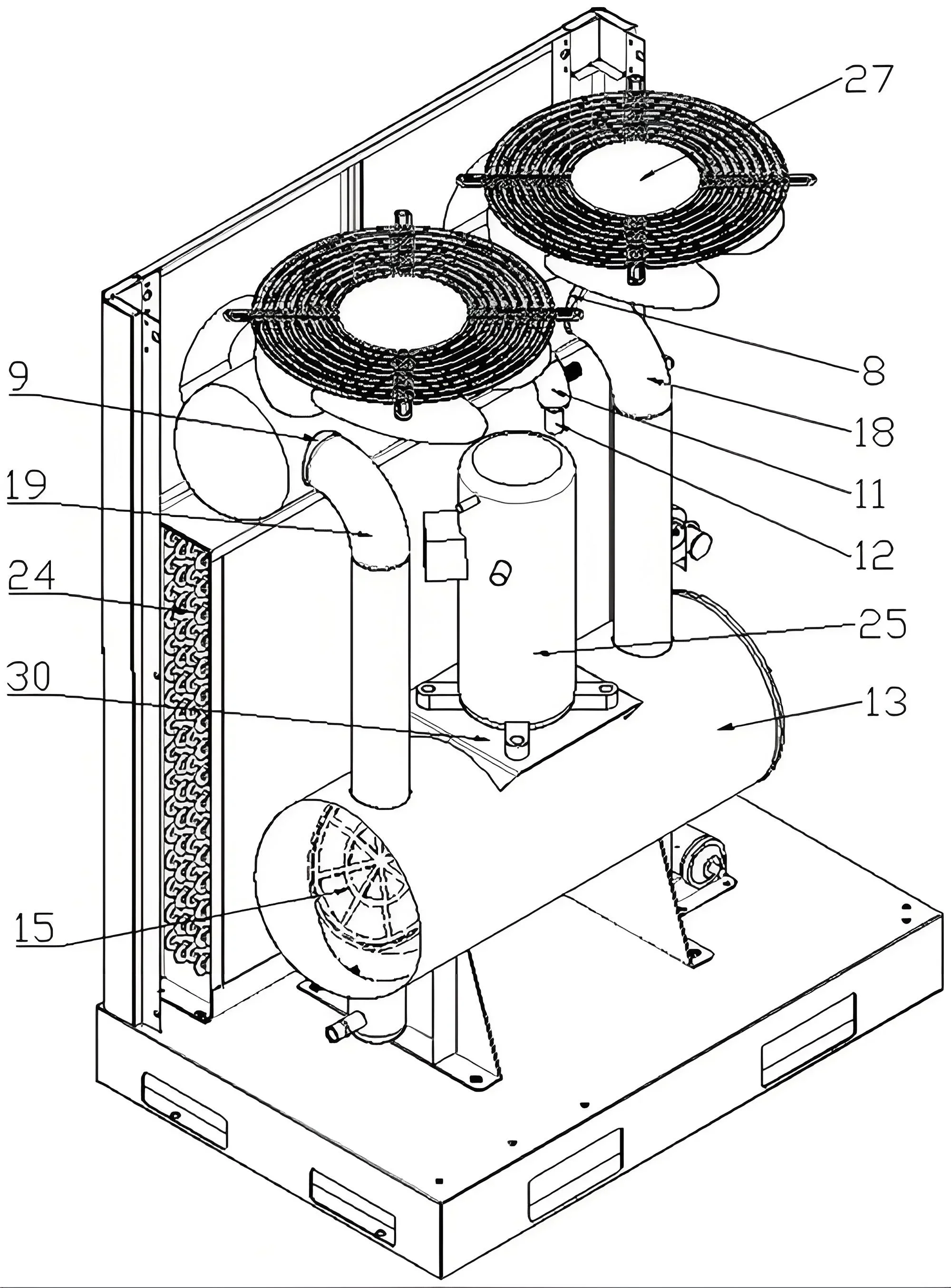 27

8

9

18

11

19

12

24

25

30

13

15