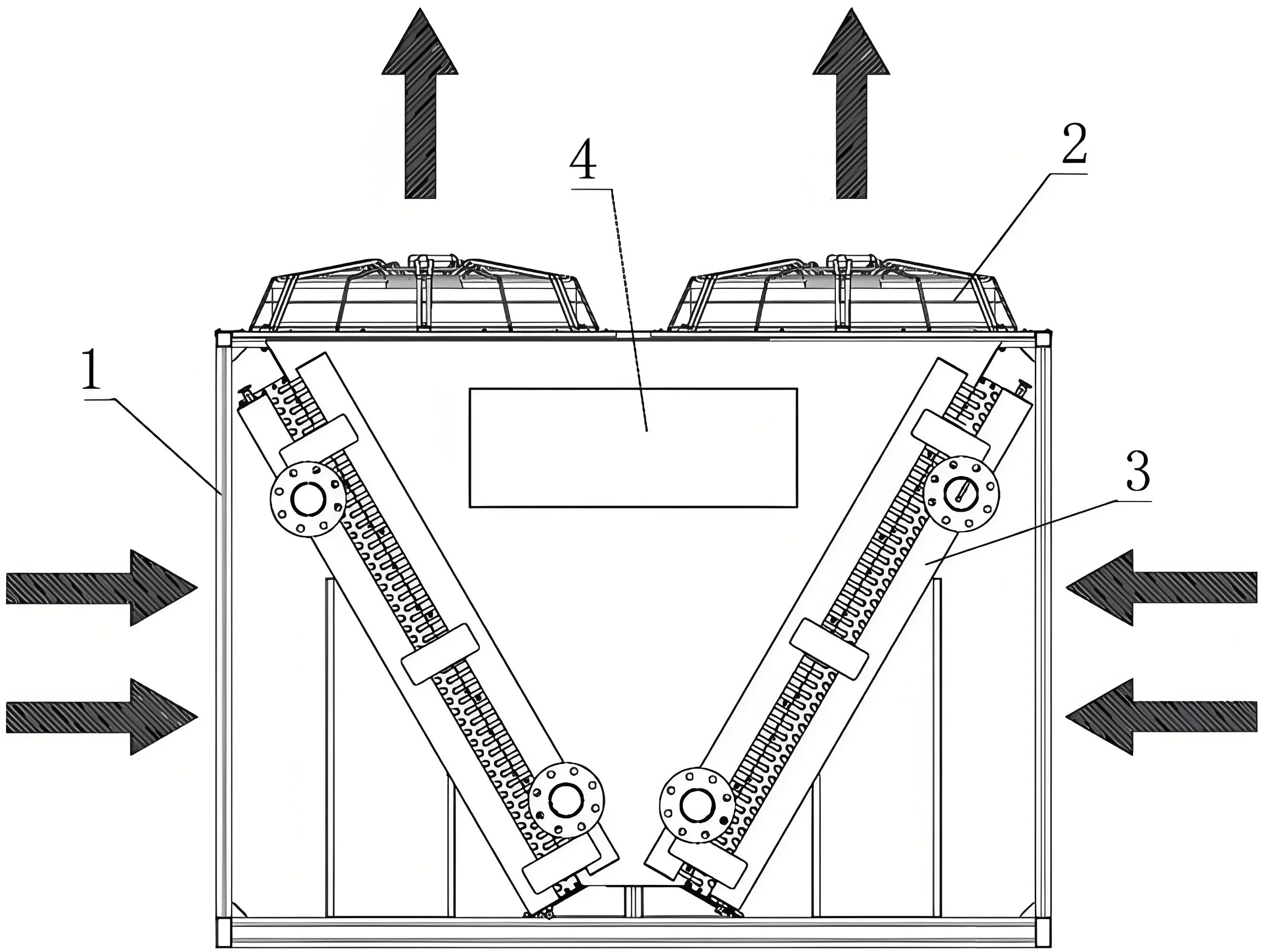 4
2
1
3