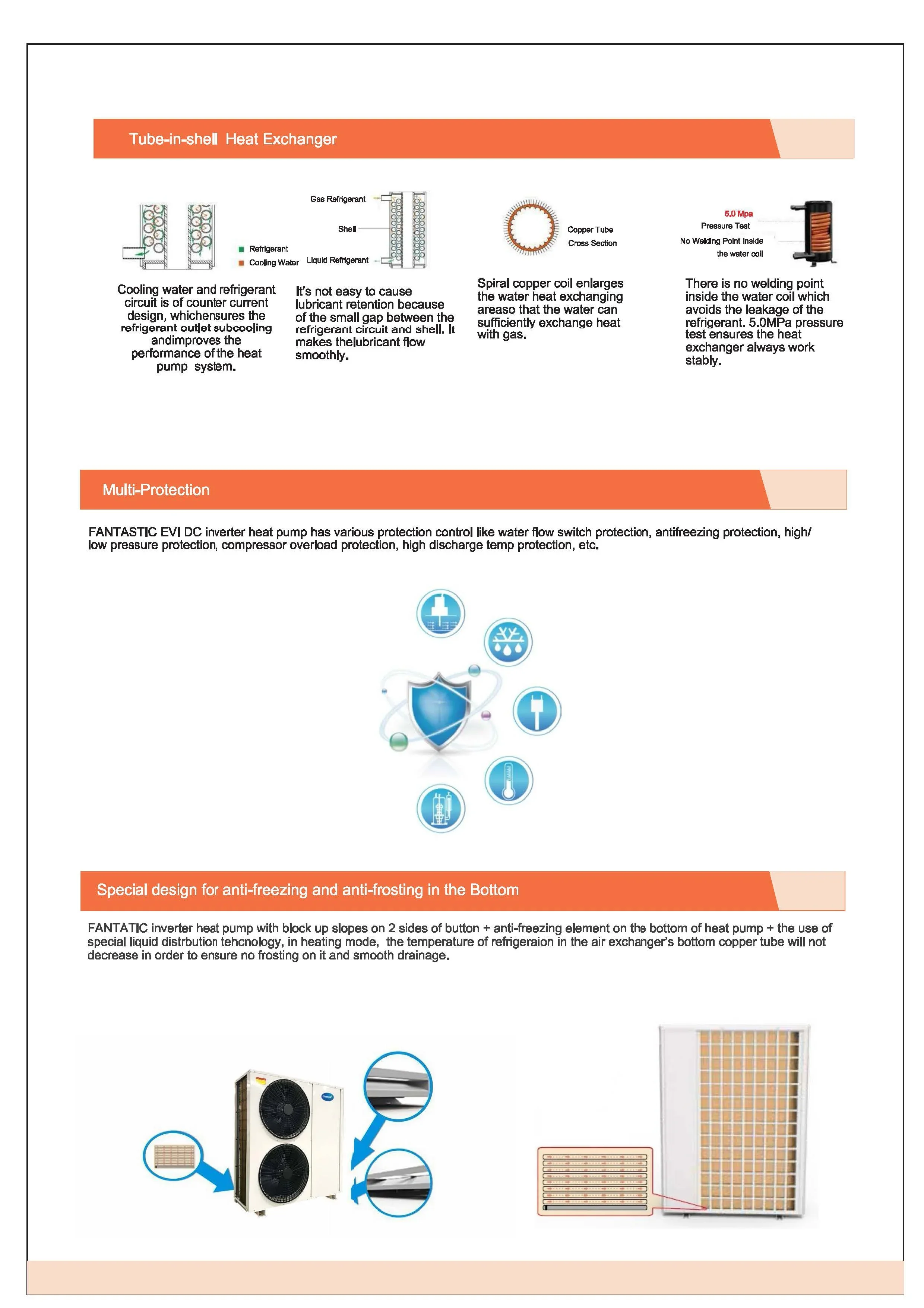 Tube-in-shell Heat Exchanger

Refrigerant
Cooling Water

Cooling water and refrigerant circuit is of counter current design, whichensures the refrigerant outlet subcooling andimproves the performance of the heat pump system.

Gas Refrigerant
Shell
Liquid Refrigerant

It's not easy to cause lubricant retention because of the small gap between the refrigerant circuit and shell. It makes thelubricant flow smoothly.

Copper Tube
Cross Section

Spiral copper coil enlarges the water heat exchanging areaso that the water can sufficiently exchange heat with gas.

5.0 Mpa
Pressure Test
No Welding Point Inside the water coil

There is no welding point inside the water coil which avoids the leakage of the refrigerant. 5.0MPa pressure test ensures the heat exchanger always work stably.

Multi-Protection

FANTASTIC EVI DC inverter heat pump has various protection control like water flow switch protection, antifreezing protection, high/ low pressure protection, compressor overload protection, high discharge temp protection, etc.

Special design for anti-freezing and anti-frosting in the Bottom

FANTATIC inverter heat pump with block up slopes on 2 sides of button + anti-freezing element on the bottom of heat pump + the use of special liquid distrbution tehcnology, in heating mode, the temperature of refrigeraion in the air exchanger's bottom copper tube will not decrease in order to ensure no frosting on it and smooth drainage.