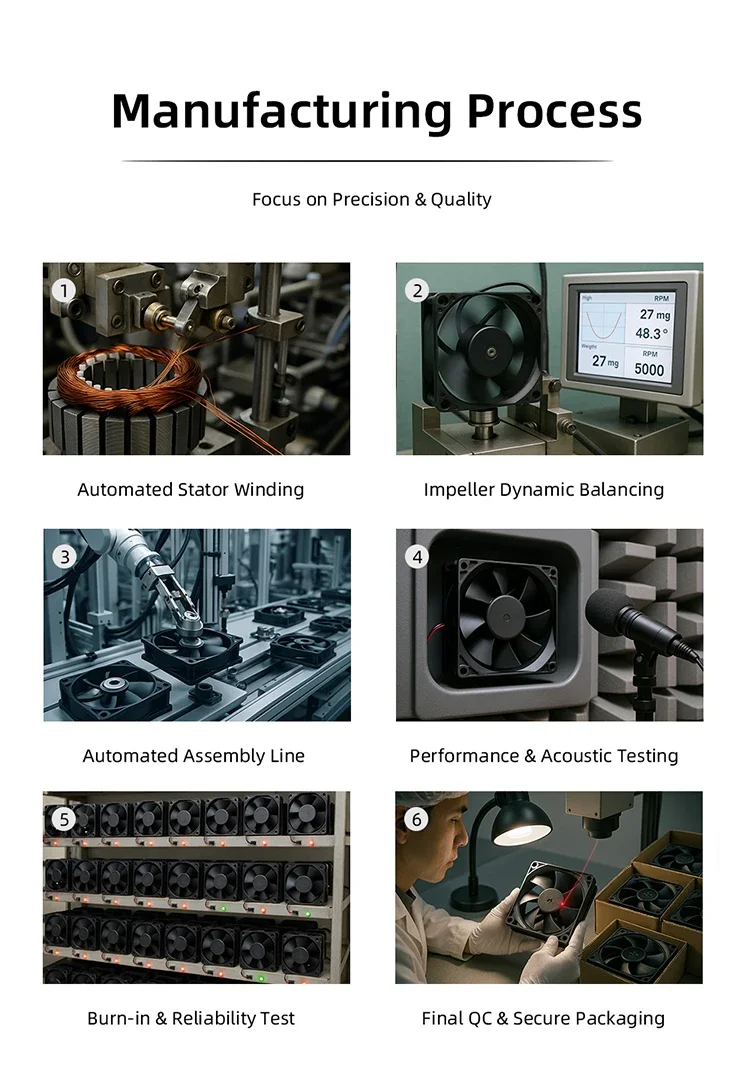 Manufacturing Process

Focus on Precision & Quality

1

Automated Stator Winding

2

High RPM
27 mg
48.3 °
Weight 27 mg
RPM 5000

Impeller Dynamic Balancing

3

Automated Assembly Line

4

Performance & Acoustic Testing

5

Burn-in & Reliability Test

6

Final QC & Secure Packaging