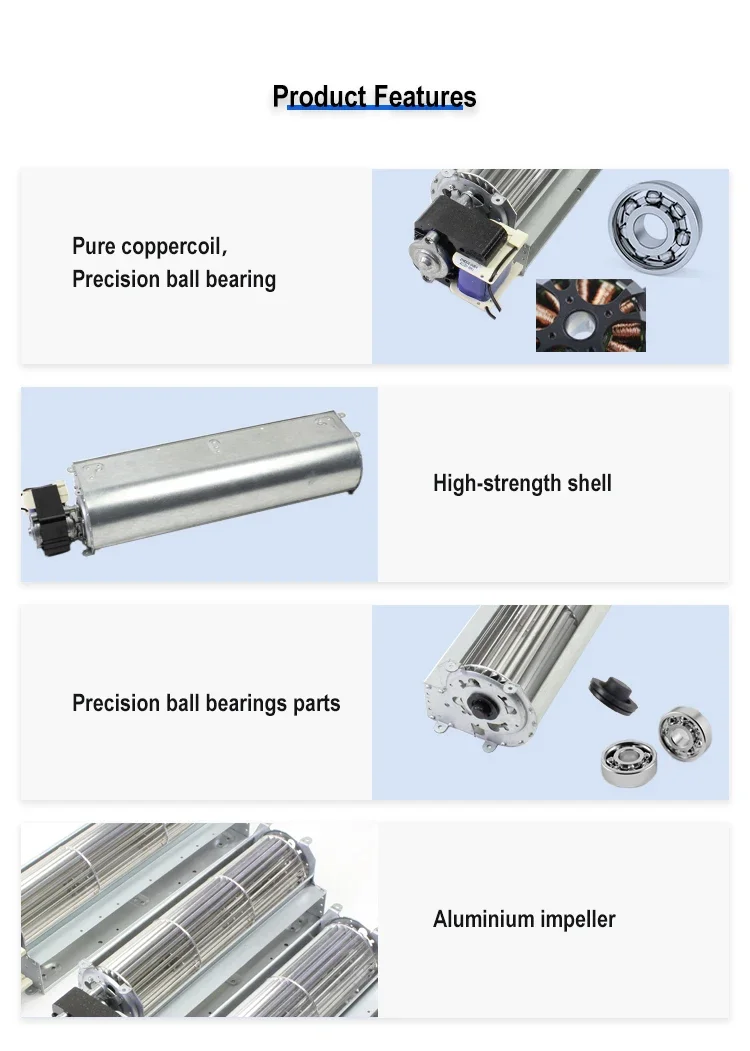 Product Features

Pure coppercoil,
Precision ball bearing

High-strength shell

Precision ball bearings parts

Aluminium impeller