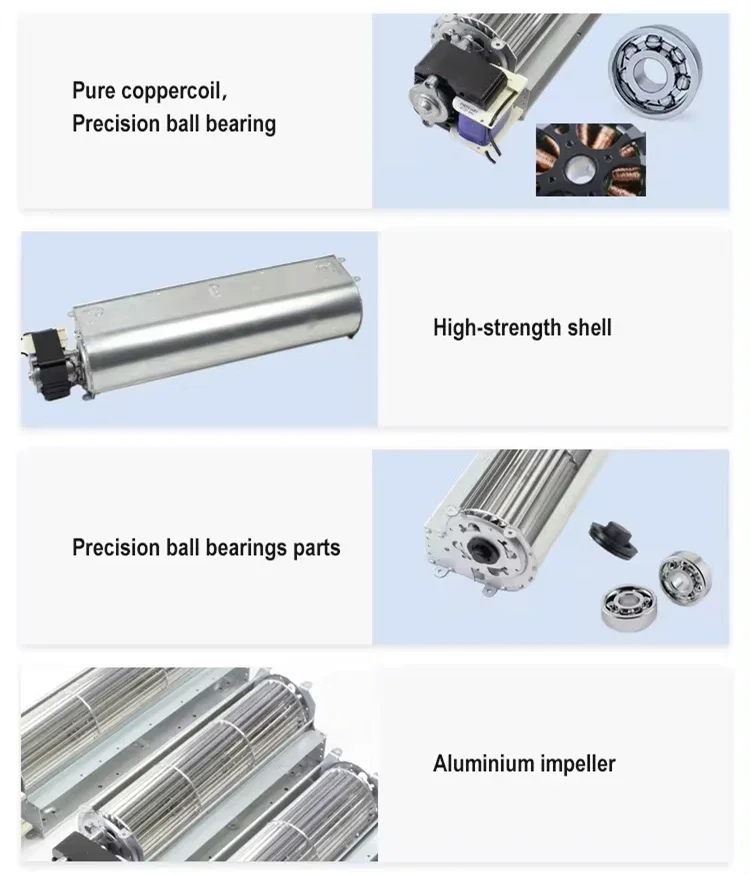 Pure coppercoil,
Precision ball bearing

High-strength shell

Precision ball bearings parts

Aluminium impeller