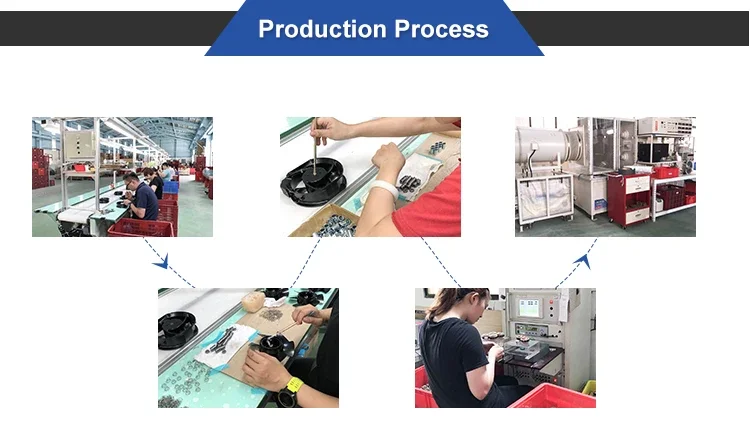 Production Process