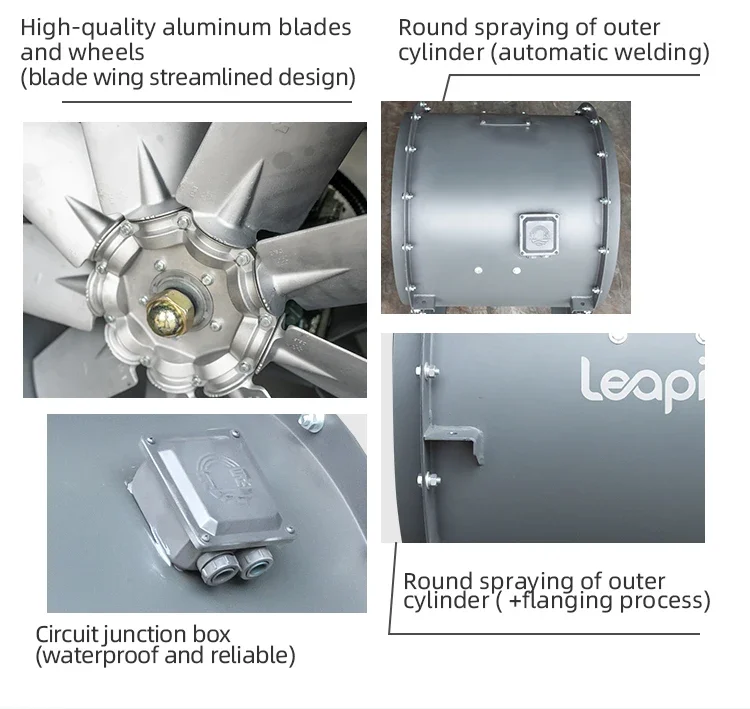 High-quality aluminum blades and wheels
(blade wing streamlined design)

Round spraying of outer cylinder (automatic welding)

Leapi

Circuit junction box
(waterproof and reliable)

Round spraying of outer cylinder ( +flanging process)