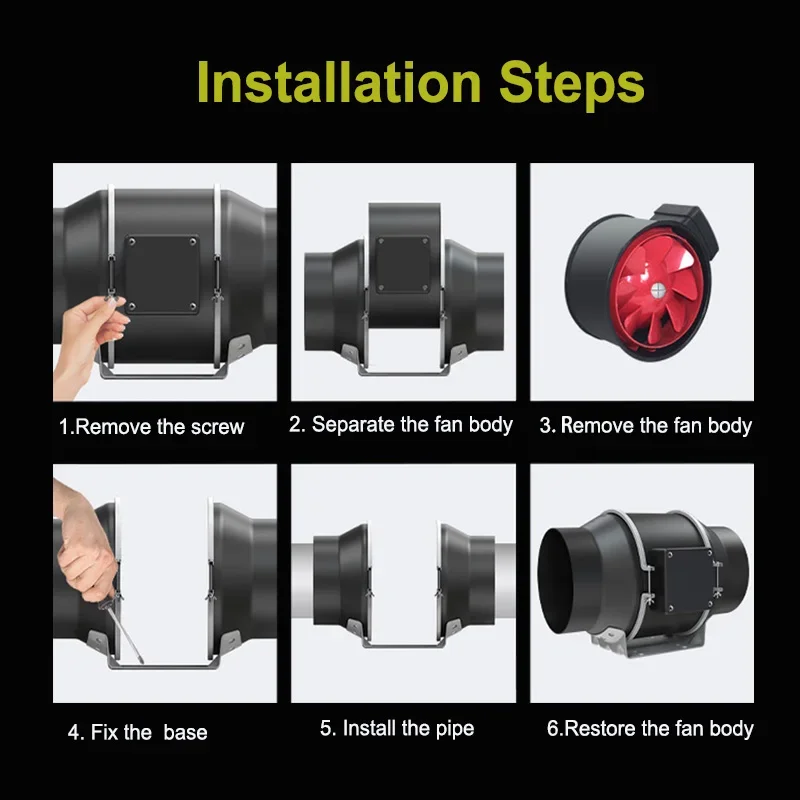 Installation Steps

1.Remove the screw

2. Separate the fan body

3. Remove the fan body

4. Fix the  base

5. Install the pipe

6.Restore the fan body