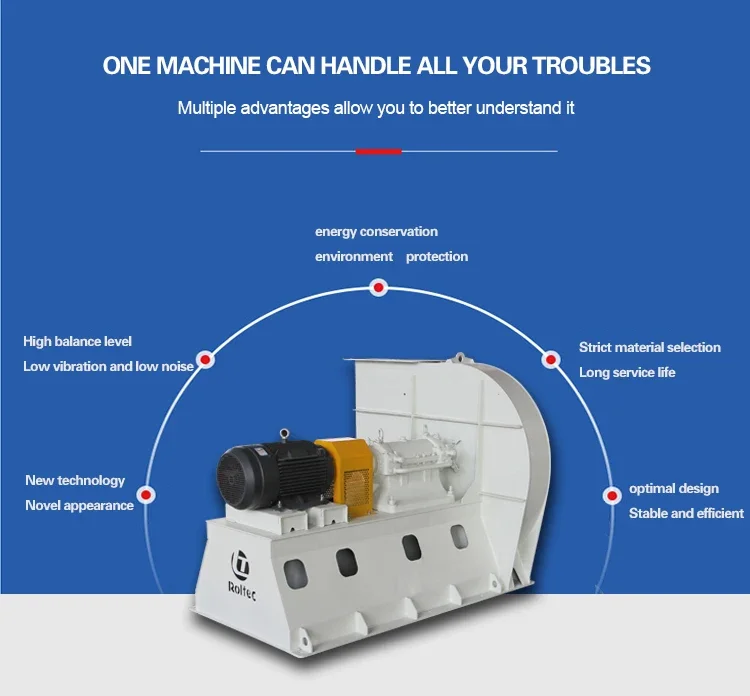 ONE MACHINE CAN HANDLE ALL YOUR TROUBLES

Multiple advantages allow you to better understand it

energy conservation
environment protection

High balance level
Low vibration and low noise

Strict material selection
Long service life

New technology
Novel appearance

optimal design
Stable and efficient

Roltec