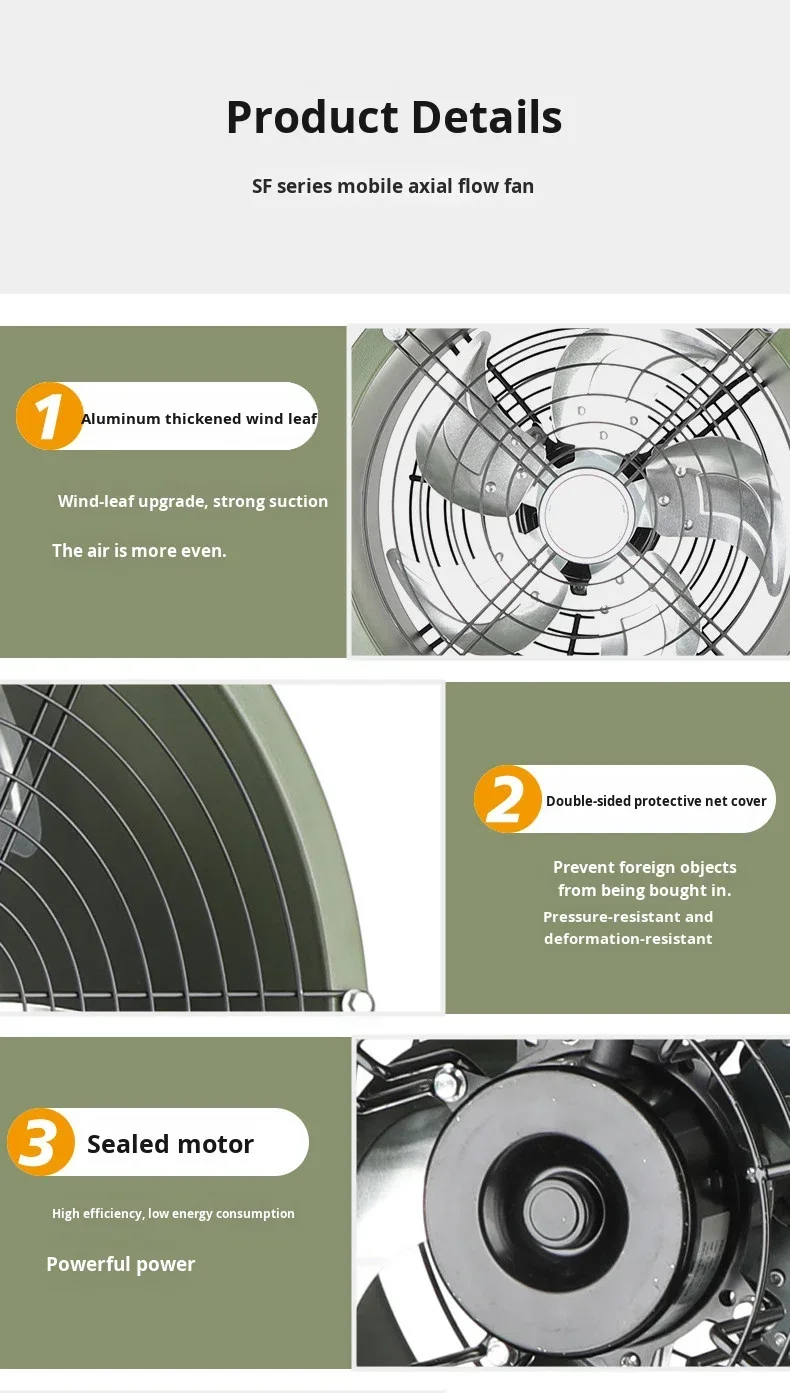 Product Details

SF series mobile axial flow fan

1 Aluminum thickened wind leaf

Wind-leaf upgrade, strong suction

The air is more even.

2 Double-sided protective net cover

Prevent foreign objects from being bought in.

Pressure-resistant and deformation-resistant

3 Sealed motor

High efficiency, low energy consumption

Powerful power