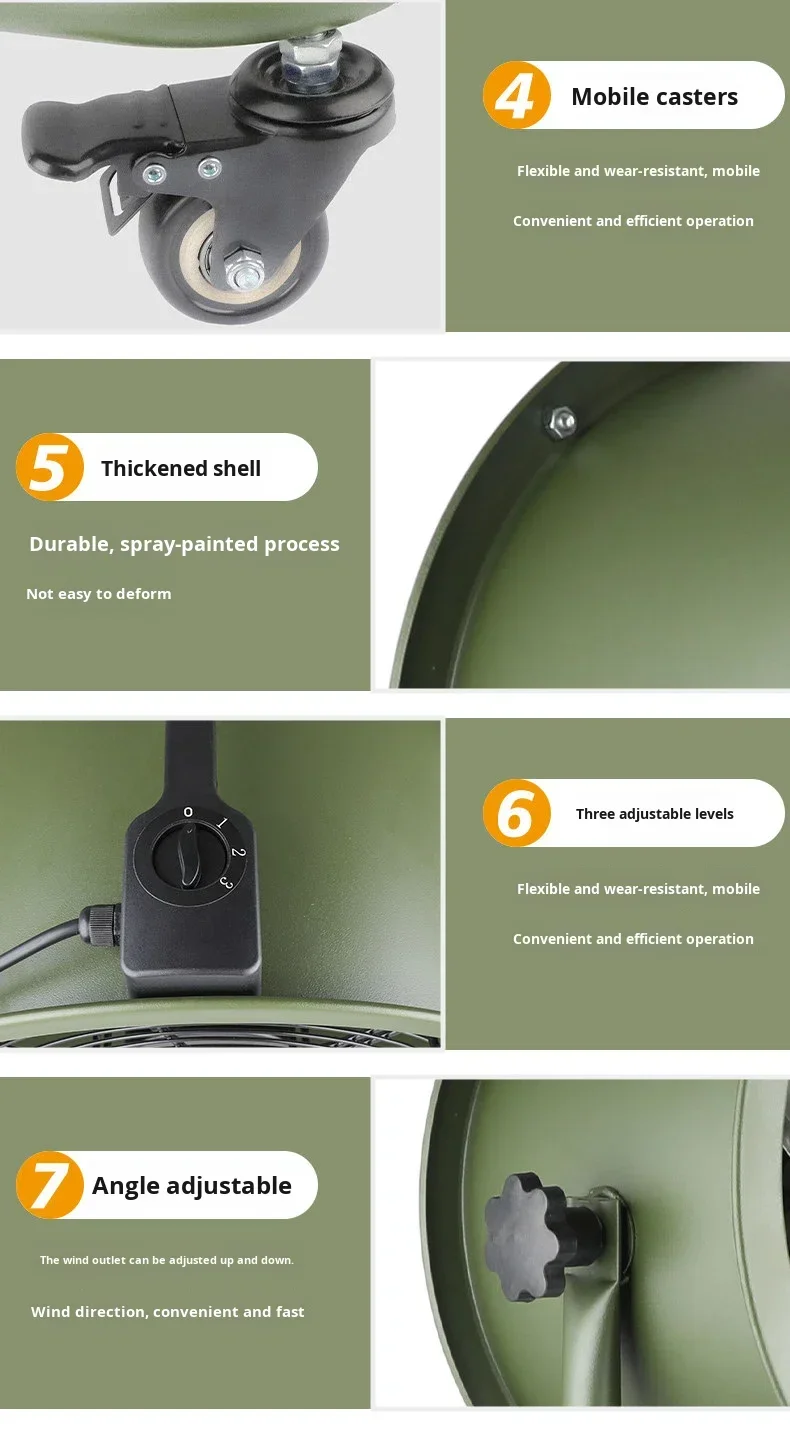 4 Mobile casters

Flexible and wear-resistant, mobile

Convenient and efficient operation

5 Thickened shell

Durable, spray-painted process

Not easy to deform

0 1 2 3

6 Three adjustable levels

Flexible and wear-resistant, mobile

Convenient and efficient operation

7 Angle adjustable

The wind outlet can be adjusted up and down.

Wind direction, convenient and fast