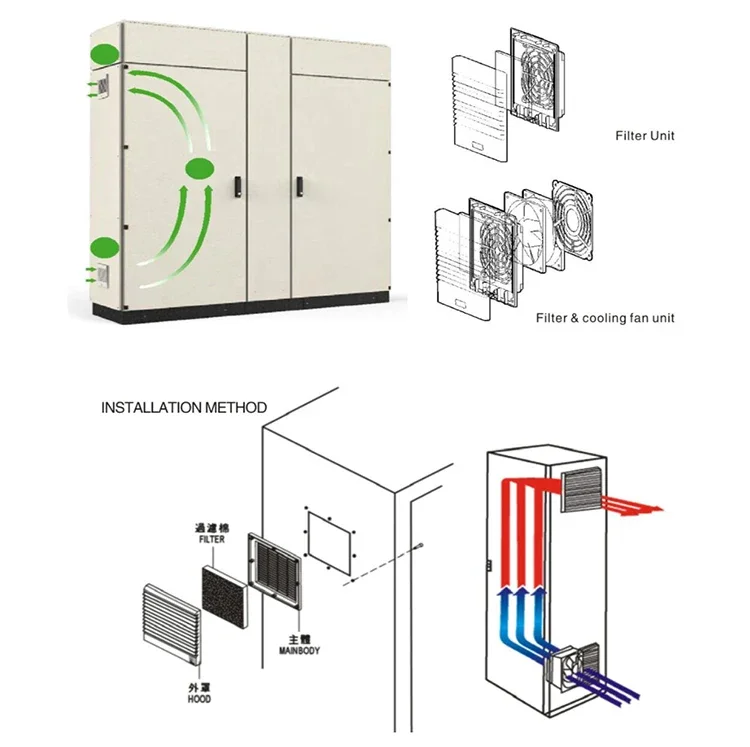 Filter Unit

Filter & cooling fan unit

INSTALLATION METHOD

過濾棉
FILTER

主體
MAINBODY

外罩
HOOD