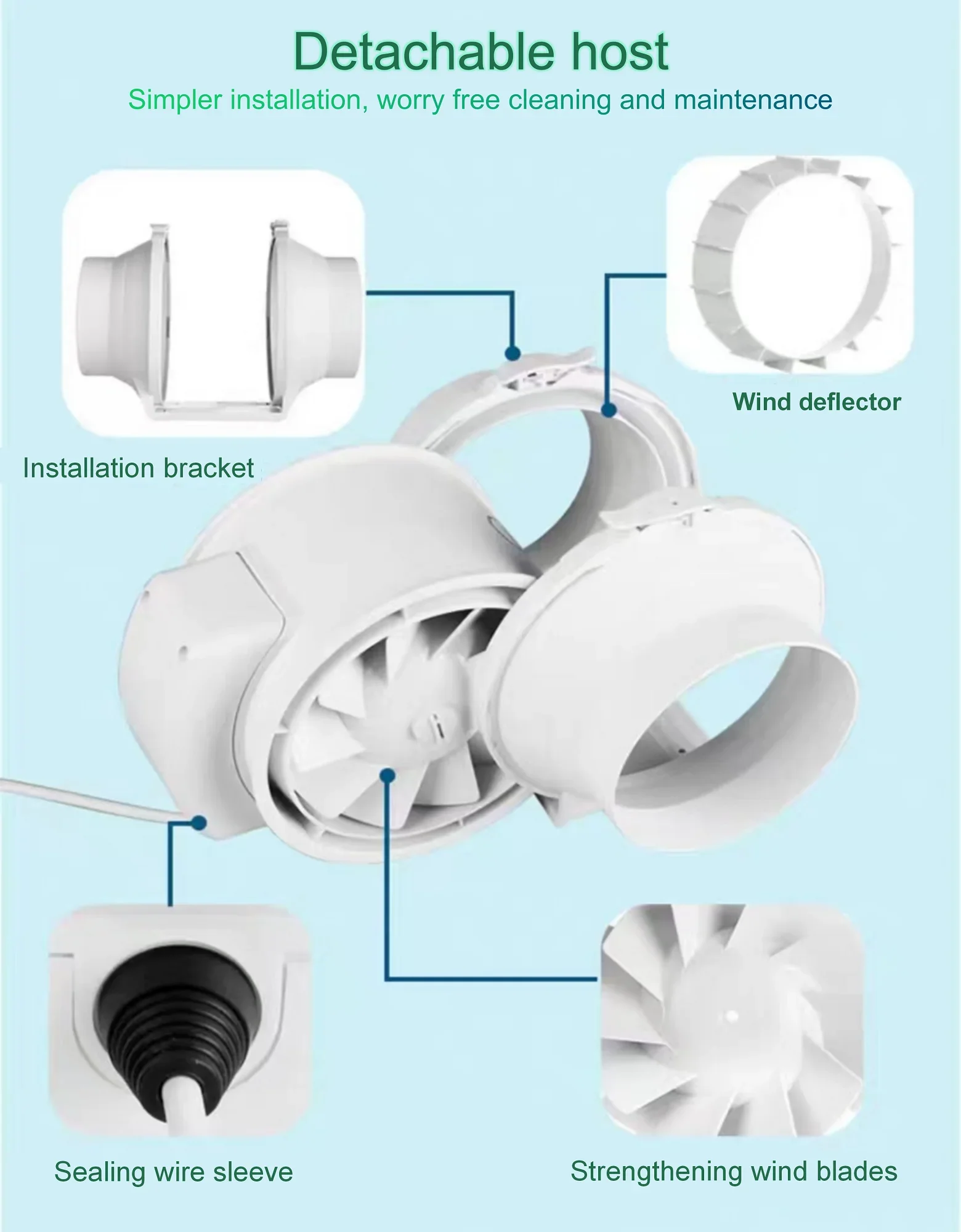 Detachable host

Simpler installation, worry free cleaning and maintenance

Wind deflector

Installation bracket

Sealing wire sleeve

Strengthening wind blades