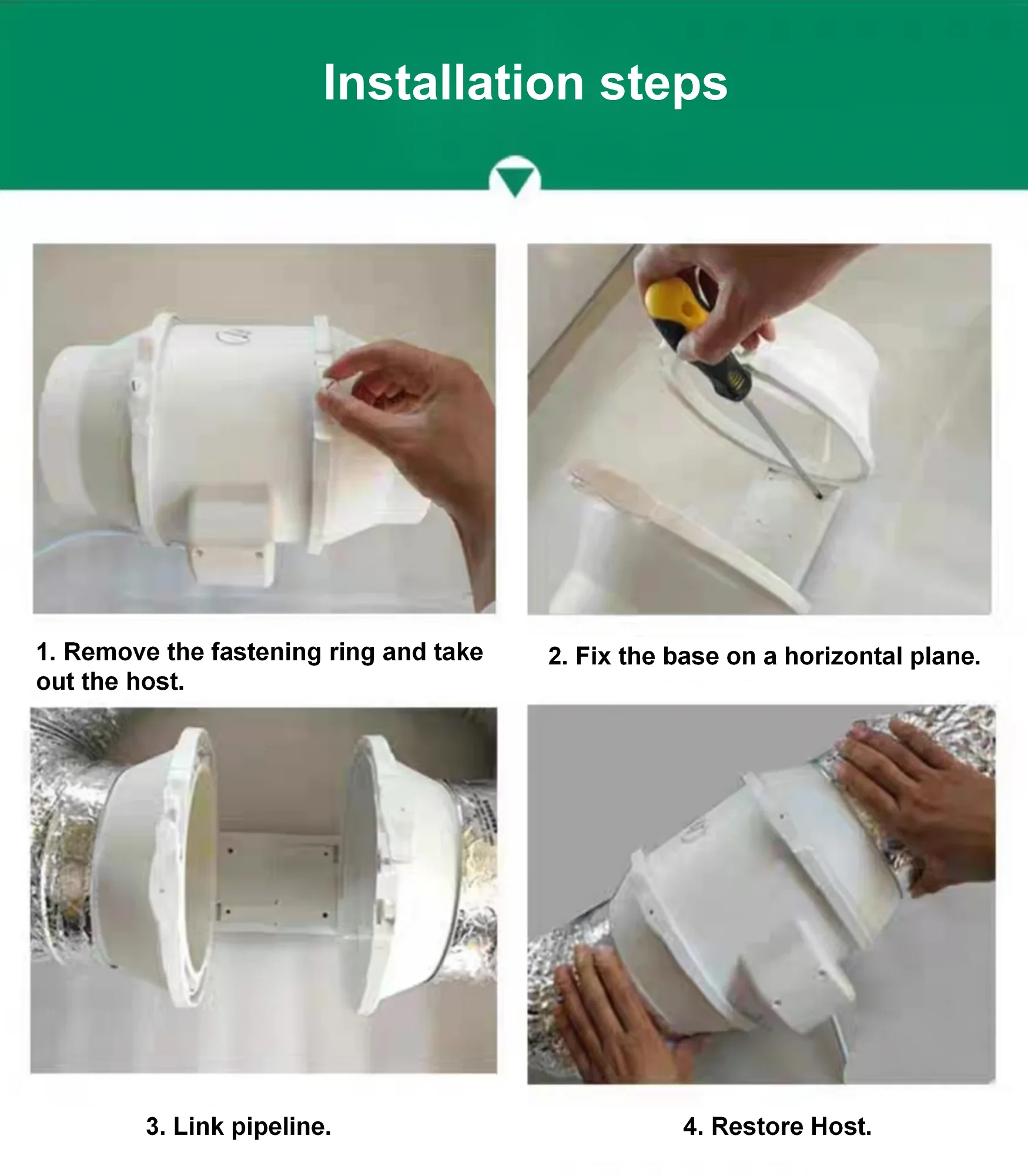 Installation steps

1. Remove the fastening ring and take out the host.

2. Fix the base on a horizontal plane.

3. Link pipeline.

4. Restore Host.