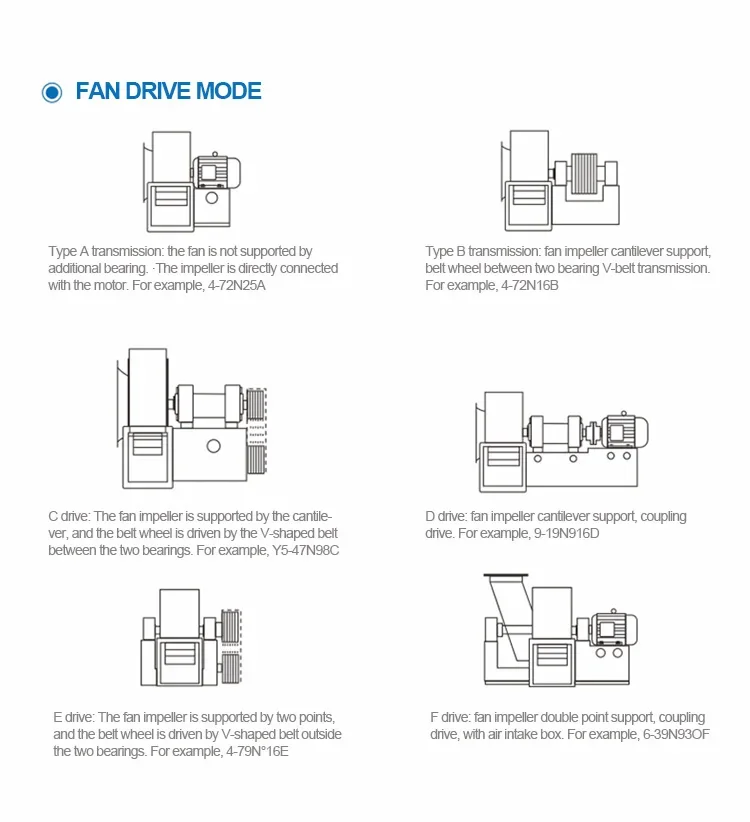 FAN DRIVE MODE

Type A transmission: the fan is not supported by additional bearing. ·The impeller is directly connected with the motor. For example, 4-72N25A

Type B transmission: fan impeller cantilever support, belt wheel between two bearing V-belt transmission. For example, 4-72N16B

C drive: The fan impeller is supported by the cantilever, and the belt wheel is driven by the V-shaped belt between the two bearings. For example, Y5-47N98C

D drive: fan impeller cantilever support, coupling drive. For example, 9-19N916D

E drive: The fan impeller is supported by two points, and the belt wheel is driven by V-shaped belt outside the two bearings. For example, 4-79N°16E

F drive: fan impeller double point support, coupling drive, with air intake box. For example, 6-39N93OF