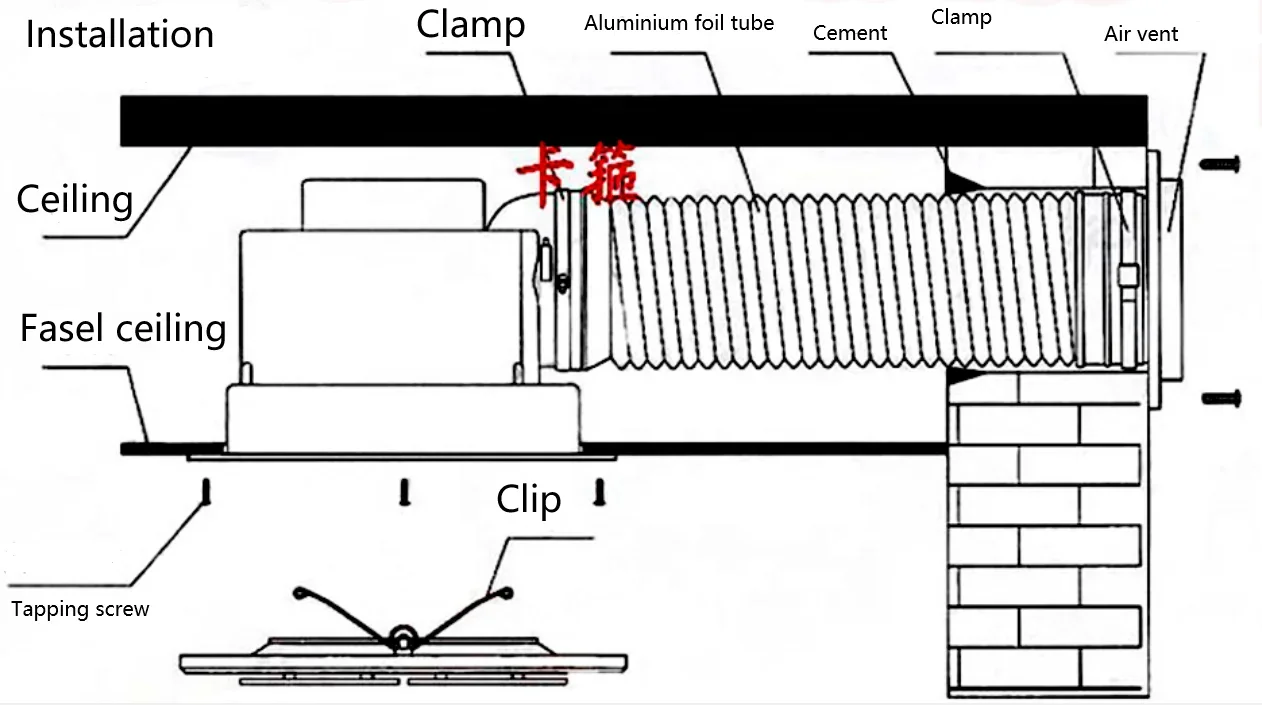 Installation

Clamp

Aluminium foil tube

Cement

Clamp

Air vent

Ceiling

卡箍

Fasel ceiling

Clip

Tapping screw