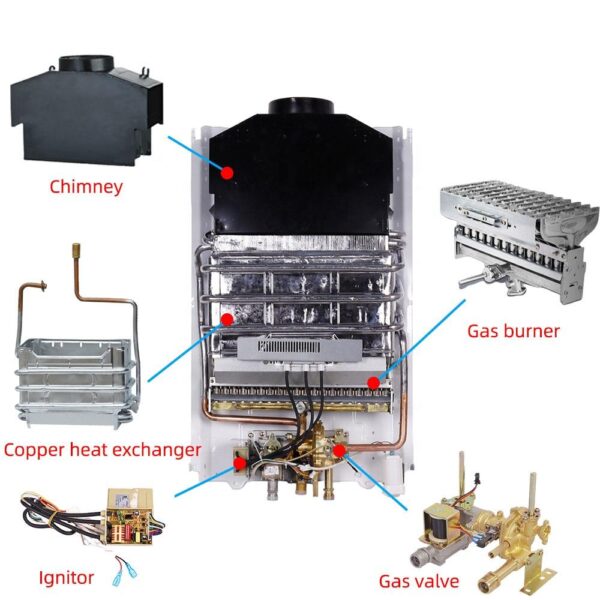 Chimney

Gas burner

Copper heat exchanger

Ignitor

Gas valve