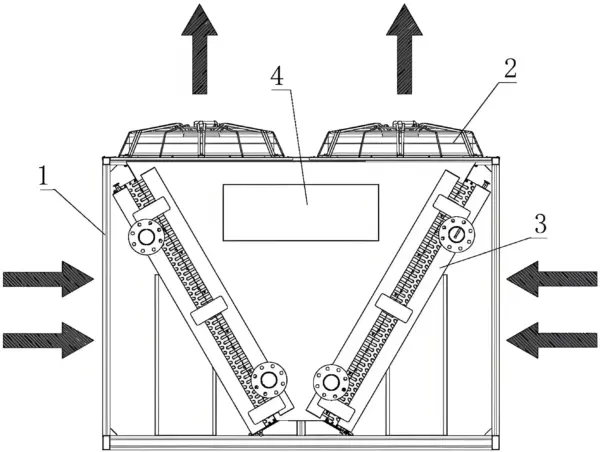 4
2
1
3