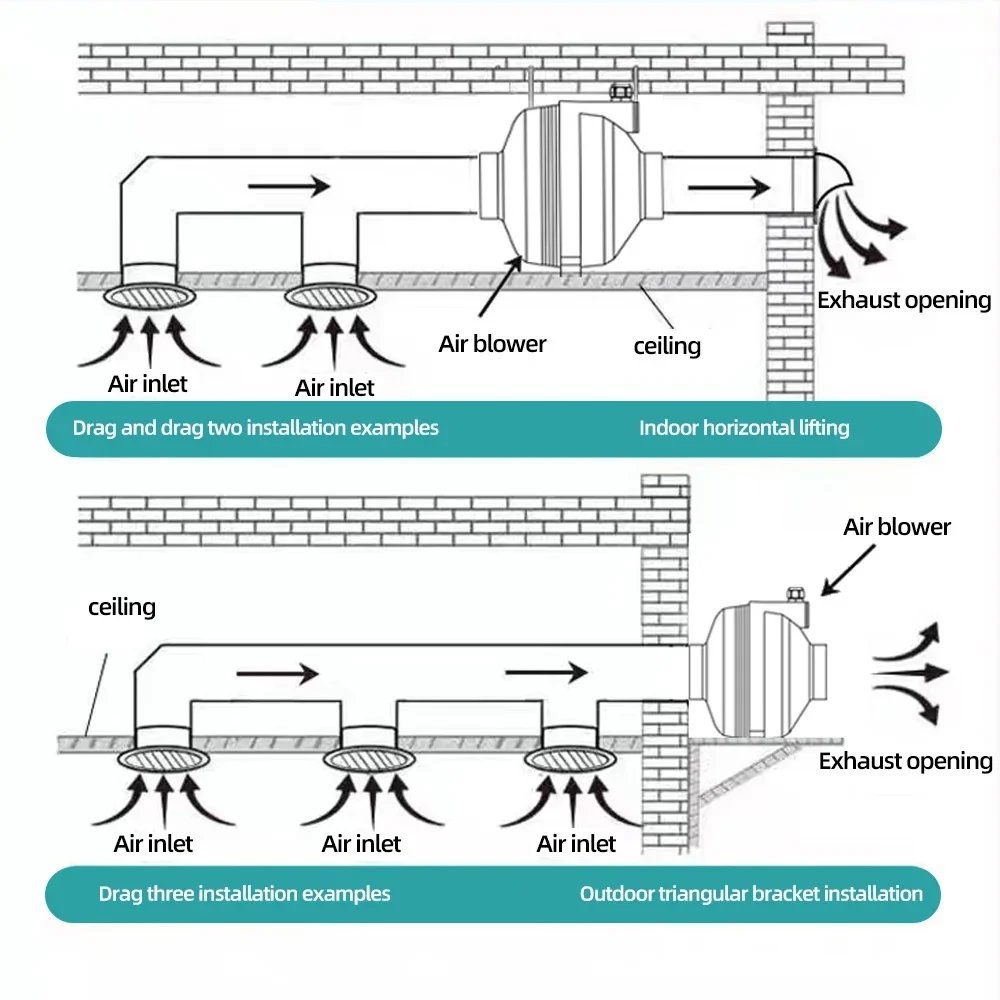 Exhaust opening

Air blower

ceiling

Air inlet

Air inlet

Drag and drag two installation examples

Indoor horizontal lifting

Air blower

ceiling

Exhaust opening

Air inlet

Air inlet

Air inlet

Drag three installation examples

Outdoor triangular bracket installation