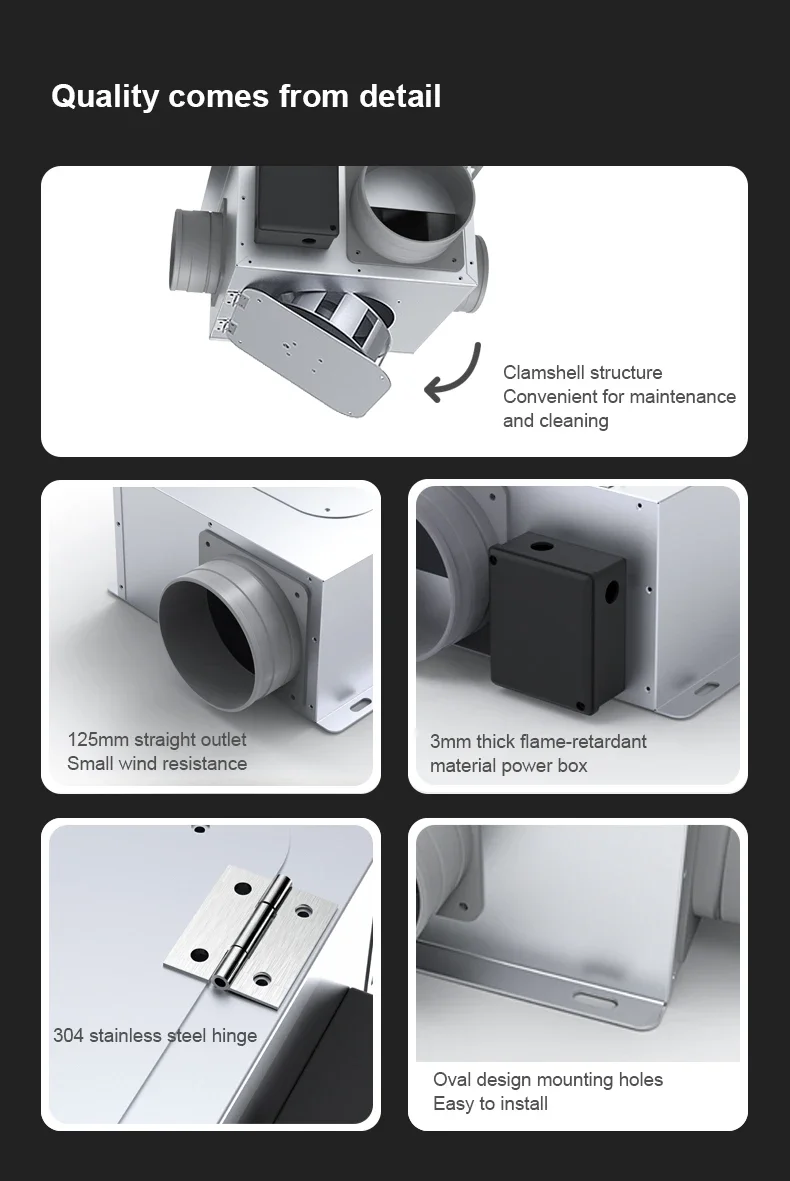 Quality comes from detail

Clamshell structure
Convenient for maintenance and cleaning

125mm straight outlet
Small wind resistance

3mm thick flame-retardant material power box

304 stainless steel hinge

Oval design mounting holes
Easy to install