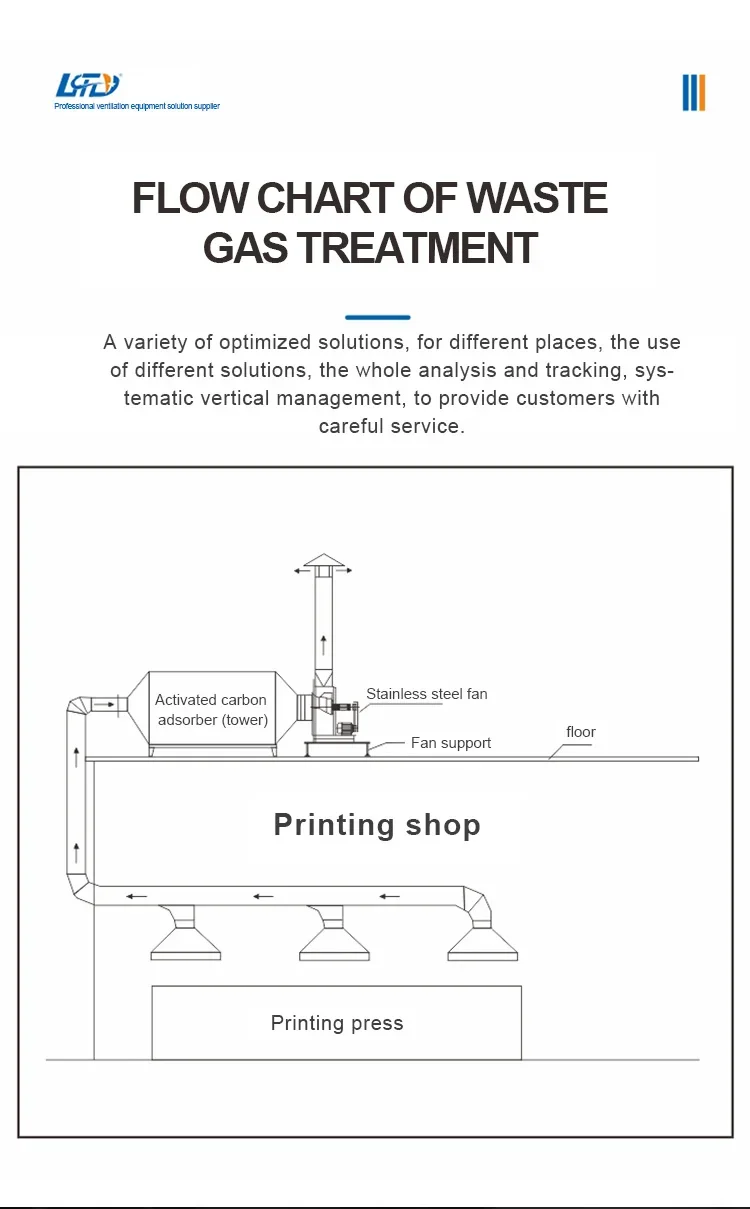 LSFD
Professional ventilation equipment solution supplier

FLOW CHART OF WASTE GAS TREATMENT

A variety of optimized solutions, for different places, the use of different solutions, the whole analysis and tracking, systematic vertical management, to provide customers with careful service.

Activated carbon adsorber (tower)

Stainless steel fan

Fan support

floor

Printing shop

Printing press