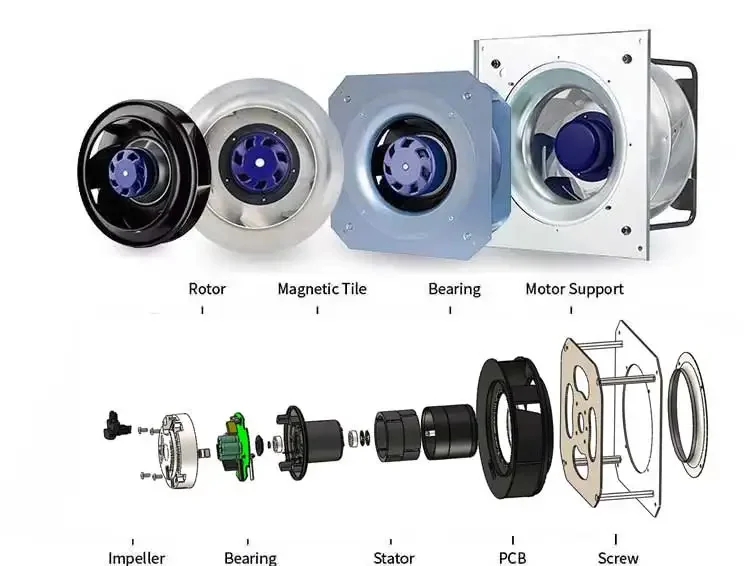 Rotor
Magnetic Tile
Bearing
Motor Support

Impeller
Bearing
Stator
PCB
Screw