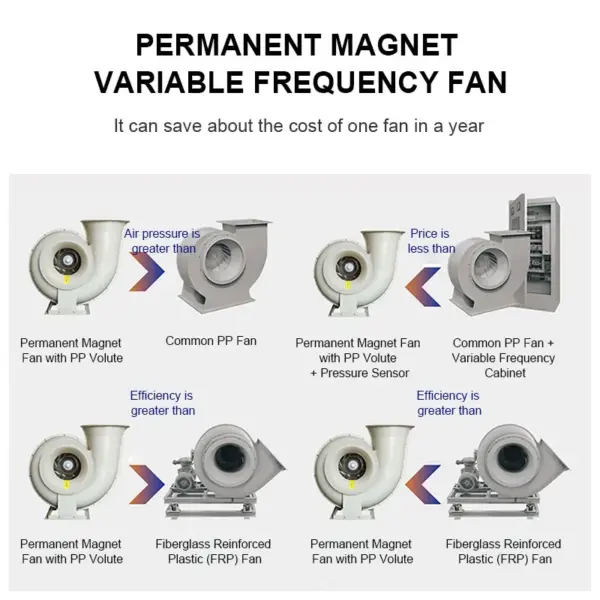 PERMANENT MAGNET
VARIABLE FREQUENCY FAN

It can save about the cost of one fan in a year

Air pressure is greater than

Permanent Magnet Fan with PP Volute

Common PP Fan

Price is less than

Permanent Magnet Fan with PP Volute + Pressure Sensor

Common PP Fan + Variable Frequency Cabinet

Efficiency is greater than

Permanent Magnet Fan with PP Volute

Fiberglass Reinforced Plastic (FRP) Fan

Efficiency is greater than

Permanent Magnet Fan with PP Volute

Fiberglass Reinforced Plastic (FRP) Fan